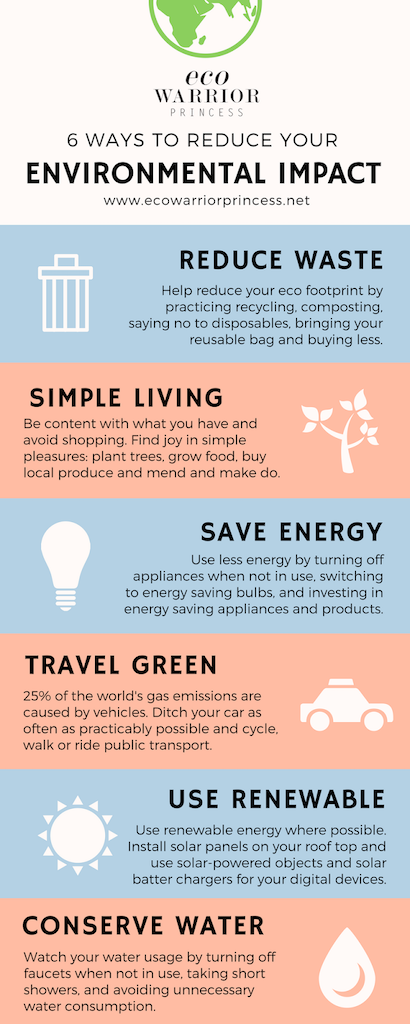 eco
WARRIOR
PRINCESS

6 WAYS TO REDUCE YOUR
ENVIRONMENTAL IMPACT
www.ecowarriorprincess.net

REDUCE WASTE
Help reduce your eco footprint by practicing recycling, composting, saying no to disposables, bringing your reusable bag and buying less.

SIMPLE LIVING
Be content with what you have and avoid shopping. Find joy in simple pleasures: plant trees, grow food, buy local produce and mend and make do.

SAVE ENERGY
Use less energy by turning off appliances when not in use, switching to energy saving bulbs, and investing in energy saving appliances and products.

TRAVEL GREEN
25% of the world's gas emissions are caused by vehicles. Ditch your car as often as practicably possible and cycle, walk or ride public transport.

USE RENEWABLE
Use renewable energy where possible. Install solar panels on your roof top and use solar-powered objects and solar batter chargers for your digital devices.

CONSERVE WATER
Watch your water usage by turning off faucets when not in use, taking short showers, and avoiding unnecessary water consumption.